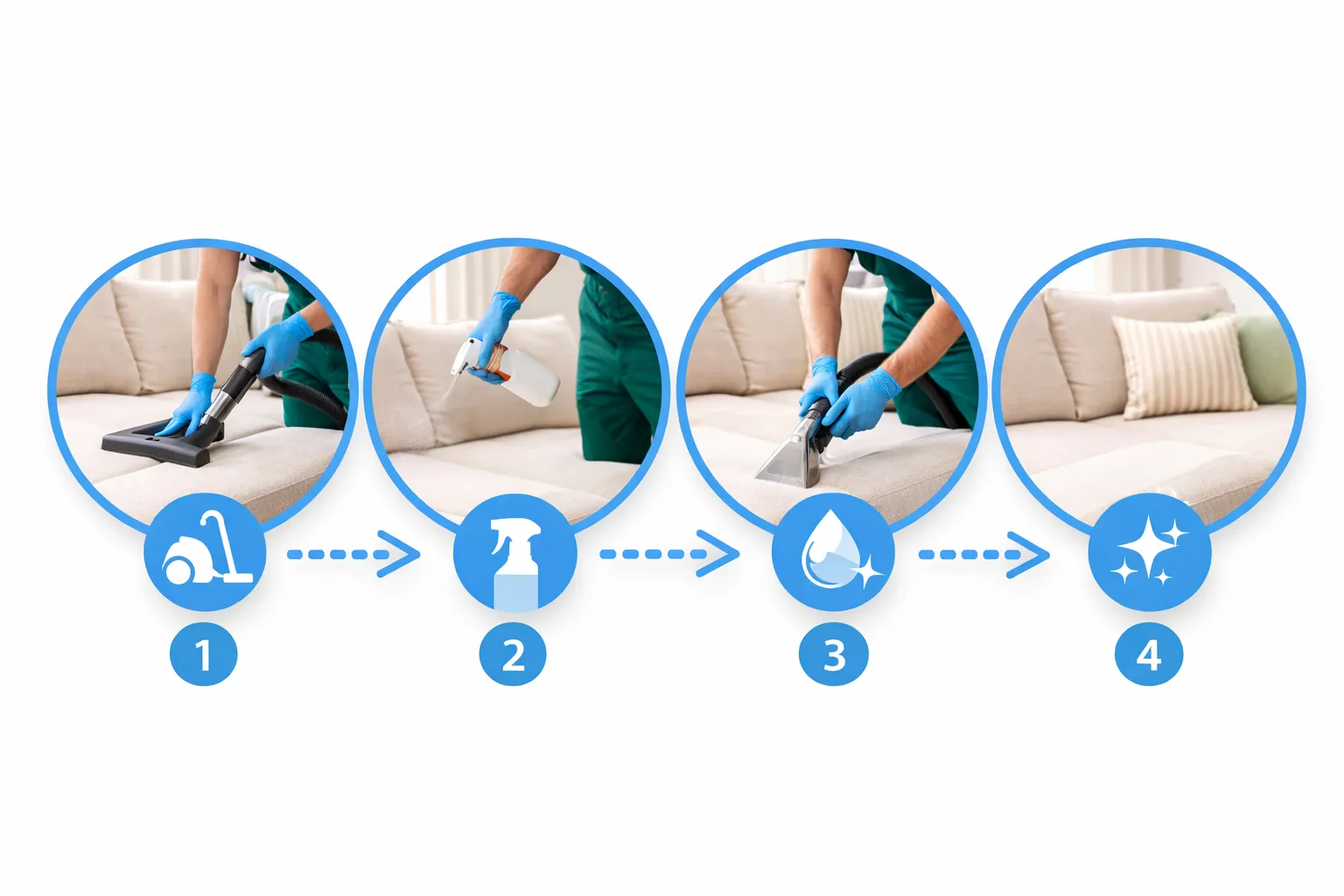 1

2

3

4